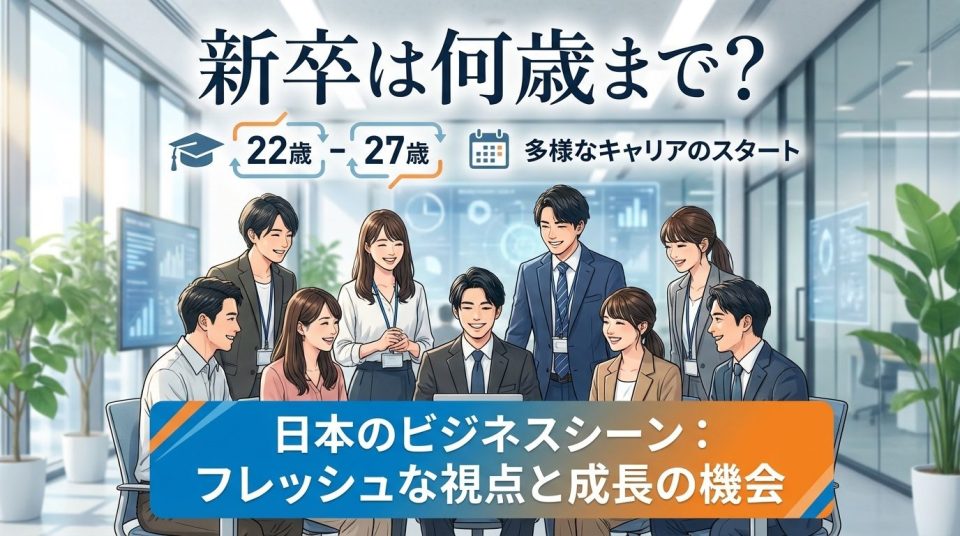 新卒は何歳まで？

22歳 - 27歳

多様なキャリアのスタート

日本のビジネスシーン：
フレッシュな視点と成長の機会