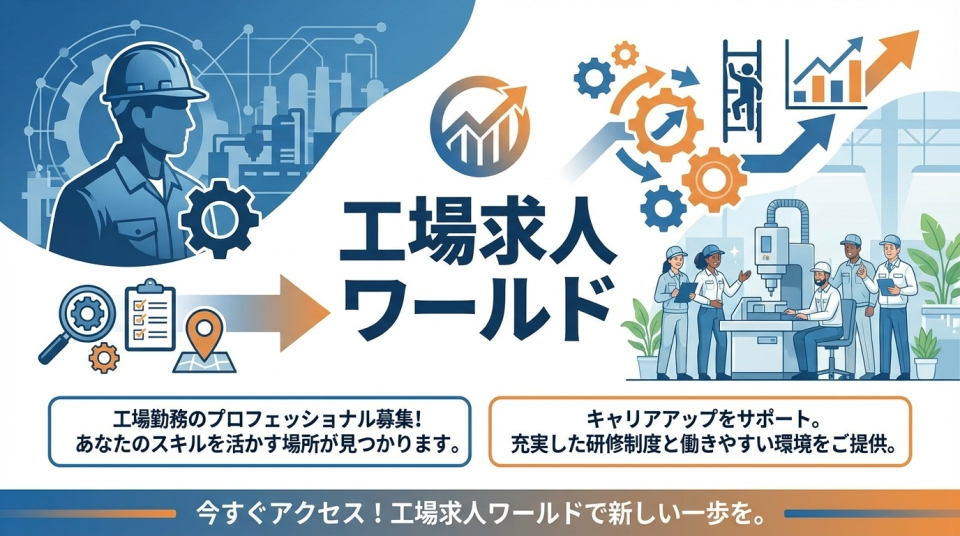 工場求人
ワールド

工場勤務のプロフェッショナル募集！
あなたのスキルを活かす場所が見つかります。

キャリアアップをサポート。
充実した研修制度と働きやすい環境をご提供。

今すぐアクセス！工場求人ワールドで新しい一歩を。