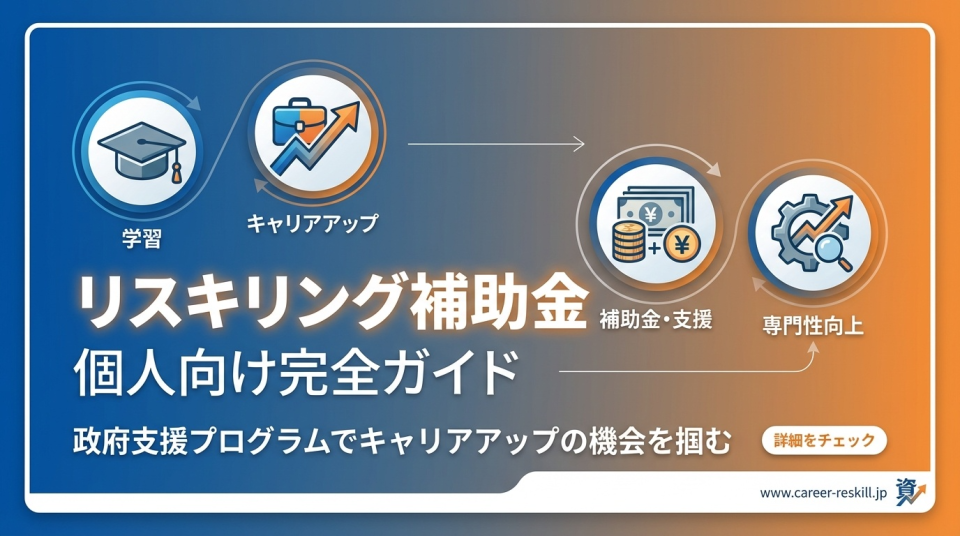 学習

キャリアアップ

補助金・支援

専門性向上

リスキリング補助金

個人向け完全ガイド

政府支援プログラムでキャリアアップの機会を掴む

詳細をチェック

www.career-reskill.jp

資